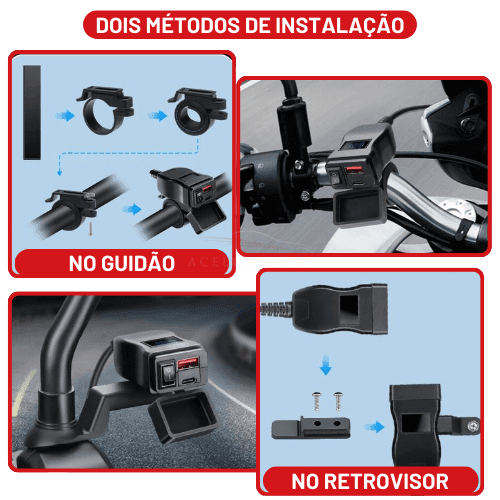 DOIS MÉTODOS DE INSTALAÇÃO

NO GUIDÃO

NO RETROVISOR